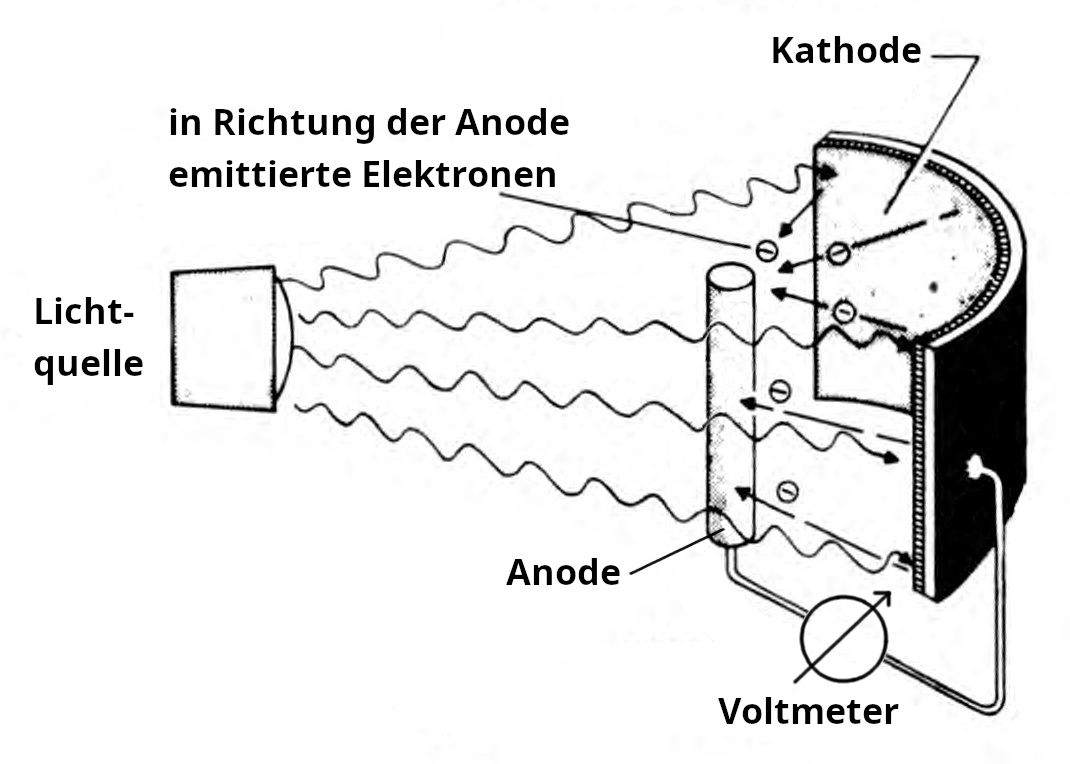 Kathode

in Richtung der Anode emittierte Elektronen

Lichtquelle

Anode

Voltmeter