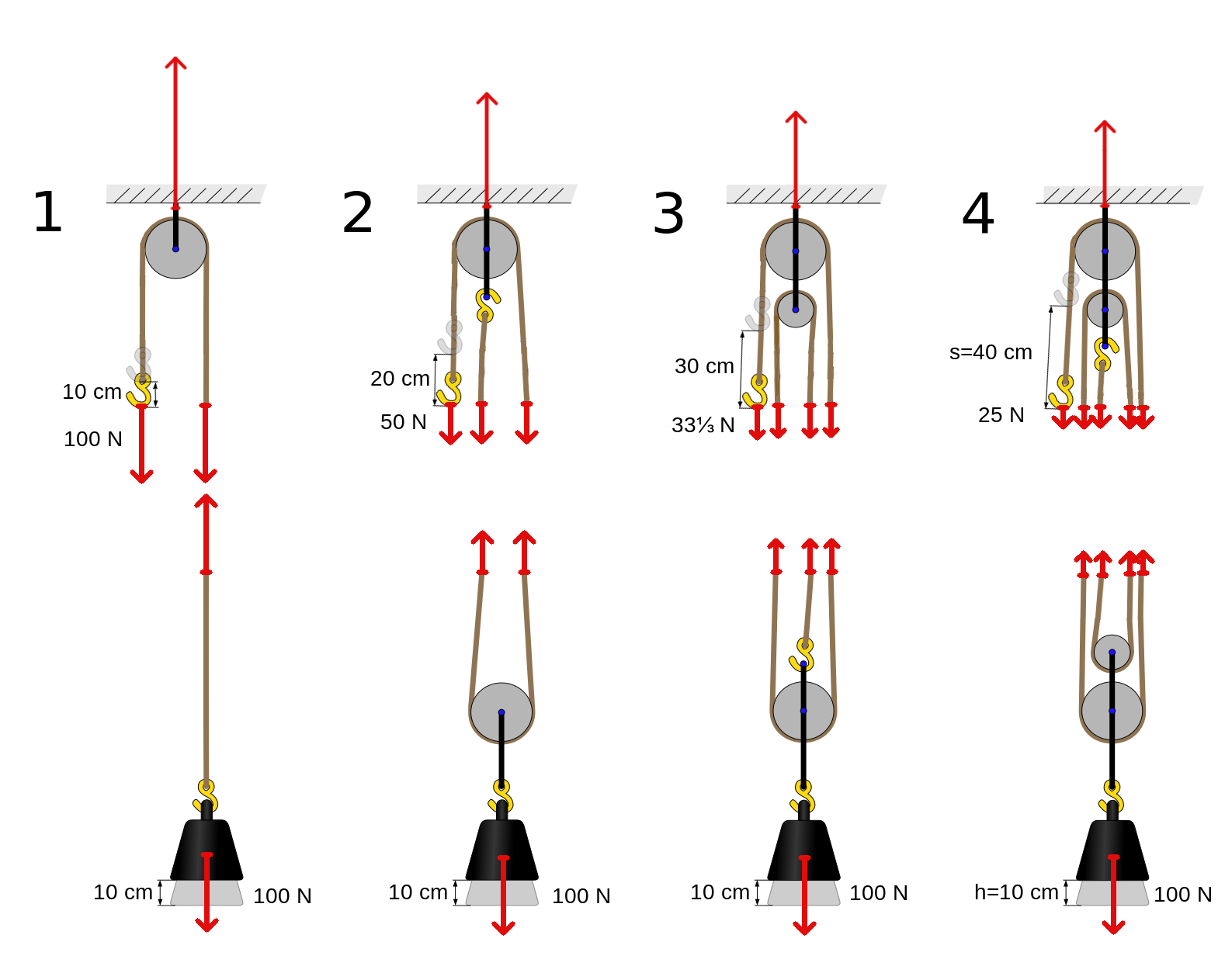 1

10 cm

100 N

10 cm

100 N

2

20 cm

50 N

10 cm

100 N

3

30 cm

33⅓ N

10 cm

100 N

4

s=40 cm

25 N

h=10 cm

100 N